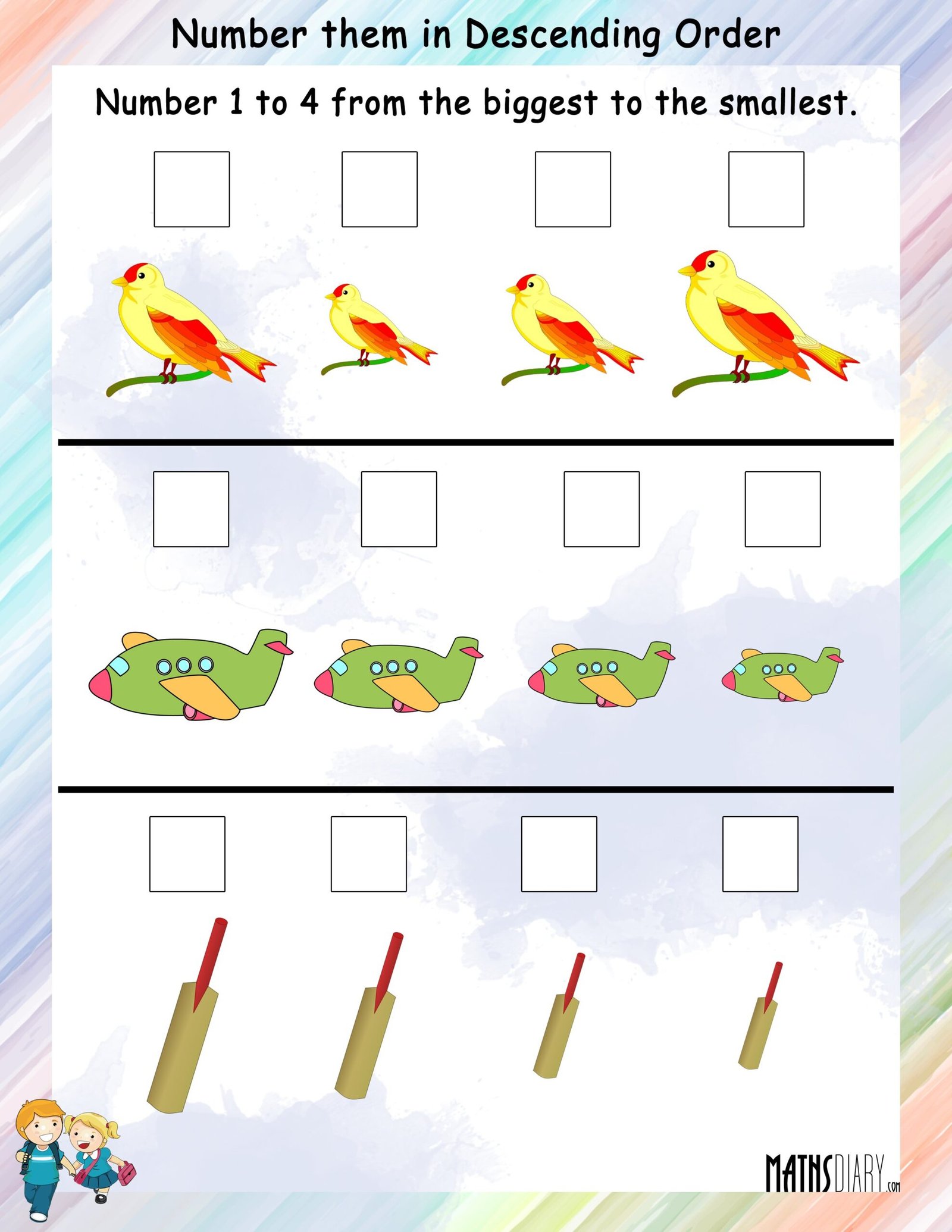 Number them in Descending Order

Number 1 to 4 from the biggest to the smallest.

MATHSDIARY.com