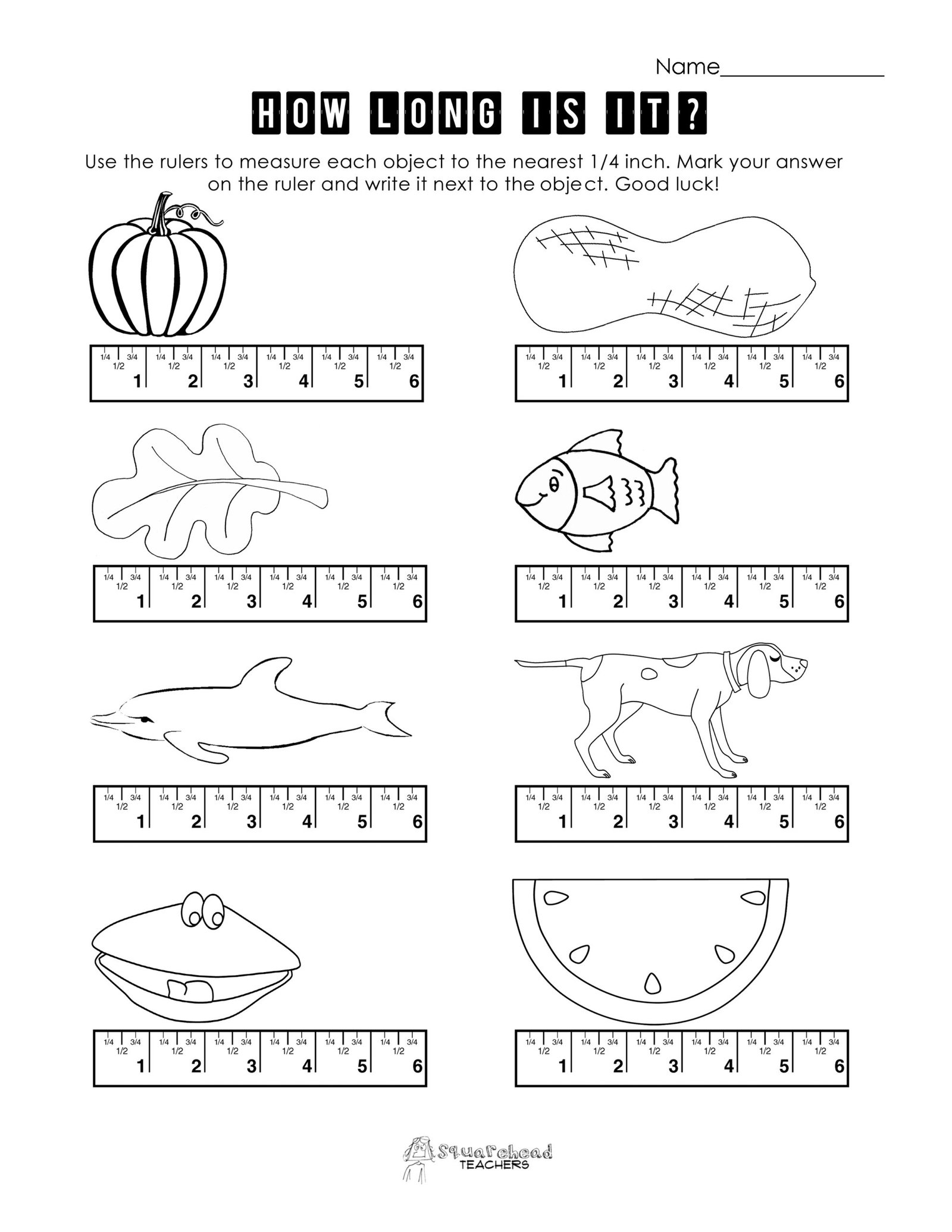 Name_______________

HOW LONG IS IT?

Use the rulers to measure each object to the nearest 1/4 inch. Mark your answer on the ruler and write it next to the object. Good luck!

1/4 1/2 3/4 1 1/4 1/2 3/4 2 1/4 1/2 3/4 3 1/4 1/2 3/4 4 1/4 1/2 3/4 5 1/4 1/2 3/4 6

1/4 1/2 3/4 1 1/4 1/2 3/4 2 1/4 1/2 3/4 3 1/4 1/2 3/4 4 1/4 1/2 3/4 5 1/4 1/2 3/4 6

1/4 1/2 3/4 1 1/4 1/2 3/4 2 1/4 1/2 3/4 3 1/4 1/2 3/4 4 1/4 1/2 3/4 5 1/4 1/2 3/4 6

1/4 1/2 3/4 1 1/4 1/2 3/4 2 1/4 1/2 3/4 3 1/4 1/2 3/4 4 1/4 1/2 3/4 5 1/4 1/2 3/4 6

1/4 1/2 3/4 1 1/4 1/2 3/4 2 1/4 1/2 3/4 3 1/4 1/2 3/4 4 1/4 1/2 3/4 5 1/4 1/2 3/4 6

1/4 1/2 3/4 1 1/4 1/2 3/4 2 1/4 1/2 3/4 3 1/4 1/2 3/4 4 1/4 1/2 3/4 5 1/4 1/2 3/4 6

1/4 1/2 3/4 1 1/4 1/2 3/4 2 1/4 1/2 3/4 3 1/4 1/2 3/4 4 1/4 1/2 3/4 5 1/4 1/2 3/4 6

1/4 1/2 3/4 1 1/4 1/2 3/4 2 1/4 1/2 3/4 3 1/4 1/2 3/4 4 1/4 1/2 3/4 5 1/4 1/2 3/4 6

Squarehead TEACHERS