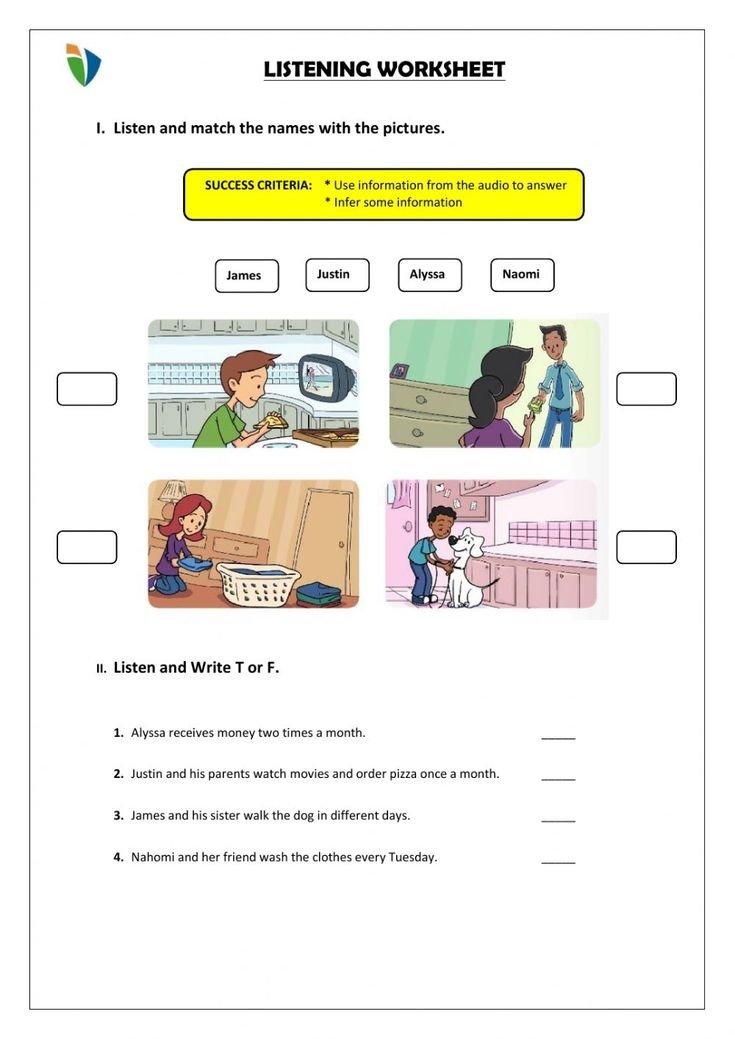 LISTENING WORKSHEET

I. Listen and match the names with the pictures.

SUCCESS CRITERIA: * Use information from the audio to answer
* Infer some information

James Justin Alyssa Naomi

II. Listen and Write T or F.

1. Alyssa receives money two times a month. _____

2. Justin and his parents watch movies and order pizza once a month. _____

3. James and his sister walk the dog in different days. _____

4. Nahomi and her friend wash the clothes every Tuesday. _____