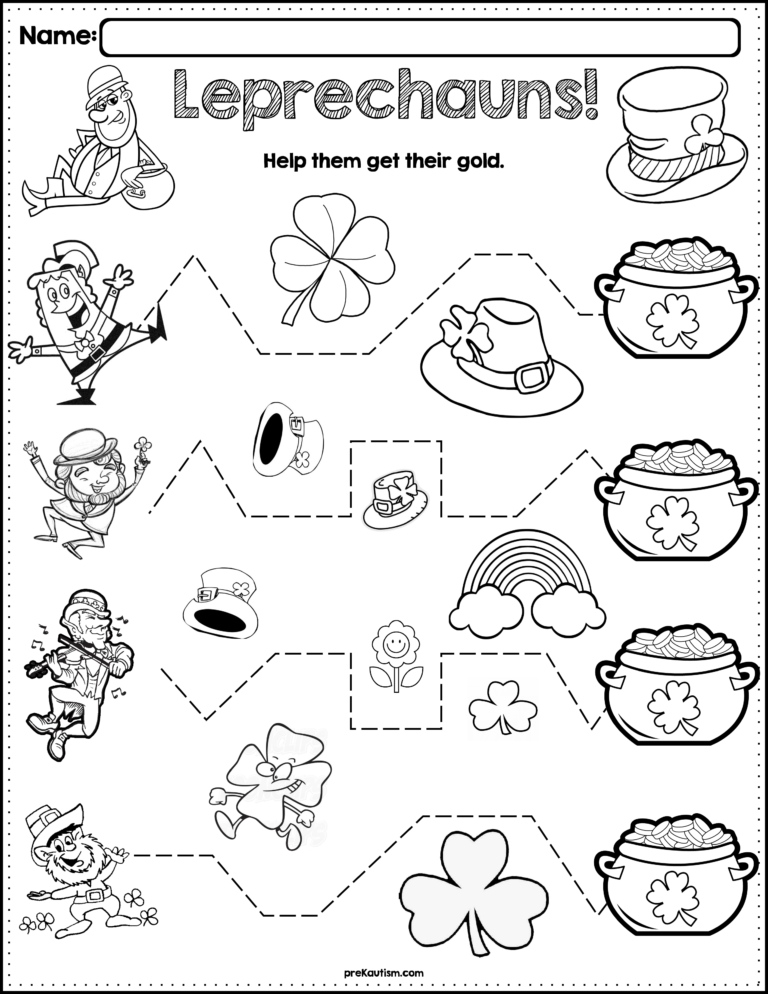 Name:

Leprechauns!

Help them get their gold.

preKautism.com