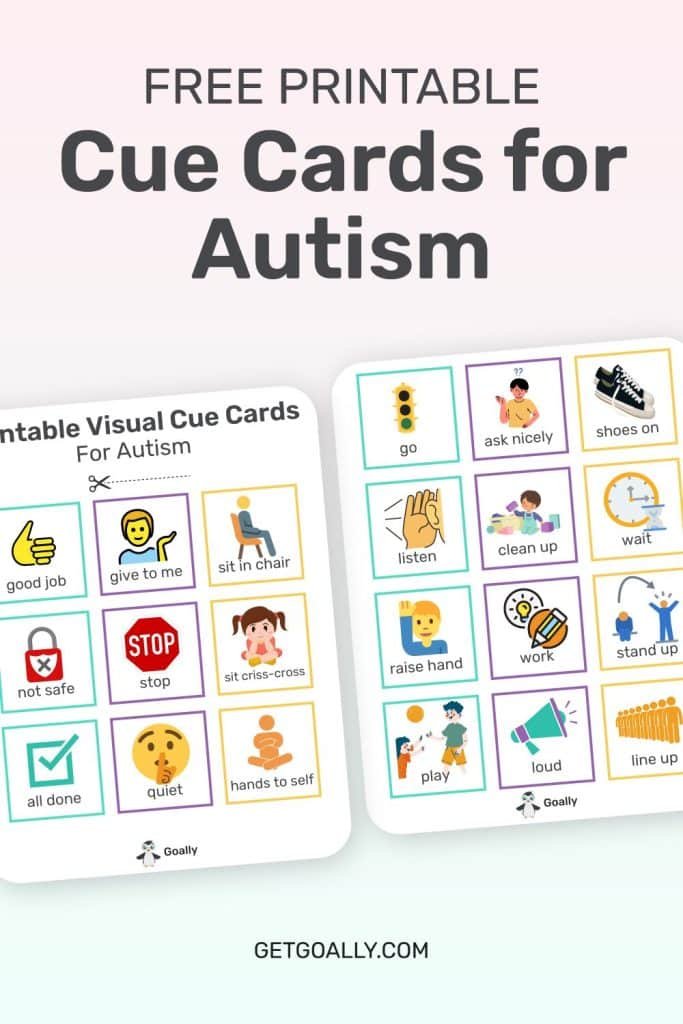 FREE PRINTABLE
Cue Cards for Autism

ntable Visual Cue Cards
For Autism

good job
give to me
sit in chair
not safe
STOP
stop
sit criss-cross
all done
quiet
hands to self

Goally

go
??
ask nicely
shoes on
listen
clean up
wait
raise hand
work
stand up
play
loud
line up

Goally

GETGOALLY.COM